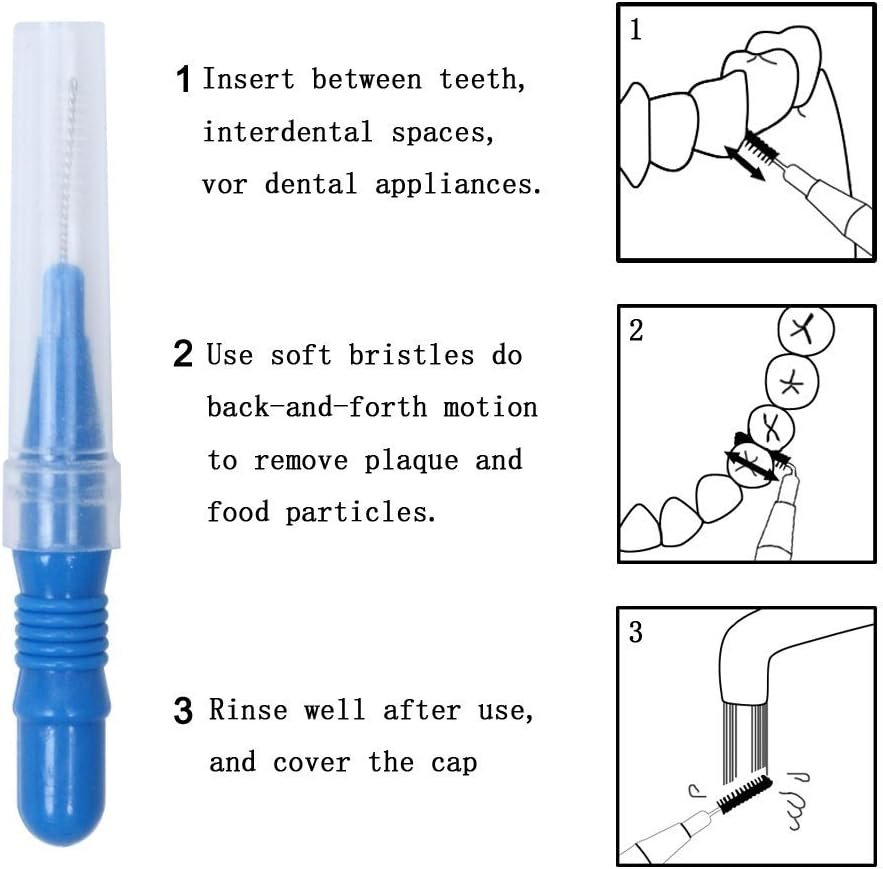 1 Insert between teeth, interdental spaces, vor dental appliances.

2 Use soft bristles do back-and-forth motion to remove plaque and food particles.

3 Rinse well after use, and cover the cap

1

2

3